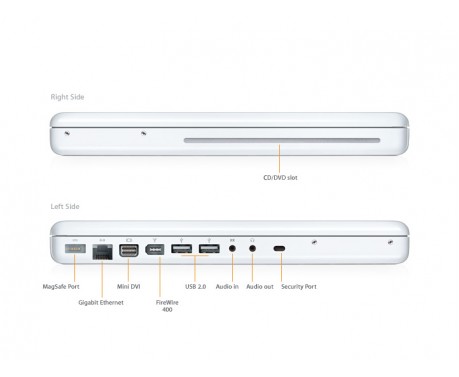 Right Side

CD/DVD slot

Left Side

MagSafe Port

Gigabit Ethernet

Mini DVI

FireWire 400

USB 2.0

Audio in

Audio out

Security Port